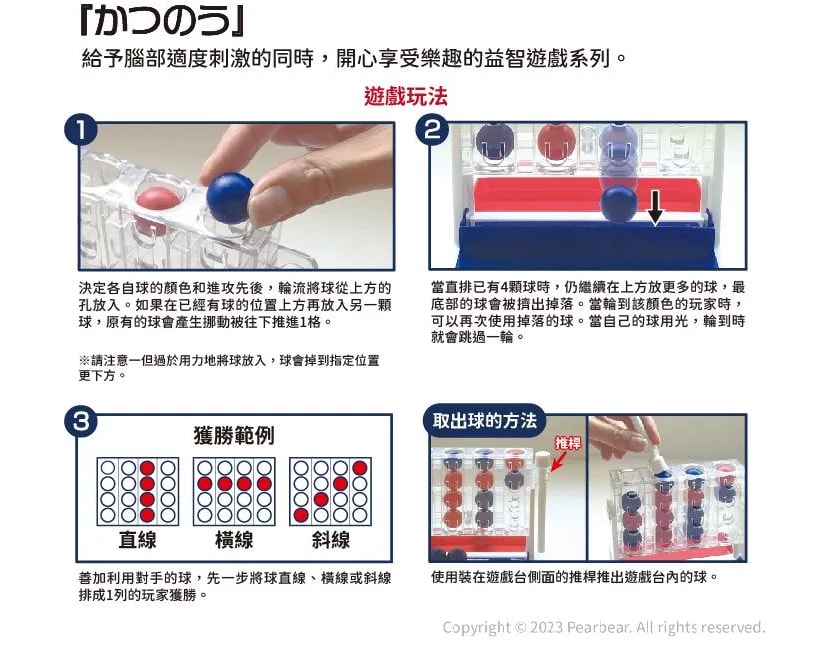 「かつのう」

給予腦部適度刺激的同時，開心享受樂趣的益智遊戲系列。

遊戲玩法

1

決定各自球的顏色和進攻先後，輪流將球從上方的孔放入。如果在已經有球的位置上方再放入另一顆球，原有的球會產生挪動被往下推進1格。

※請注意一但過於用力地將球放入，球會掉到指定位置更下方。

2

當直排已有4顆球時，仍繼續在上方放更多的球，最底部的球會被擠出掉落。當輪到該顏色的玩家時，可以再次使用掉落的球。當自己的球用光，輪到時就會跳過一輪。

3

獲勝範例

直線　橫線　斜線

善加利用對手的球，先一步將球直線、橫線或斜線排成1列的玩家獲勝。

取出球的方法

推桿

使用裝在遊戲台側面的推桿推出遊戲台內的球。

Copyright © 2023 Pearbear. All rights reserved.