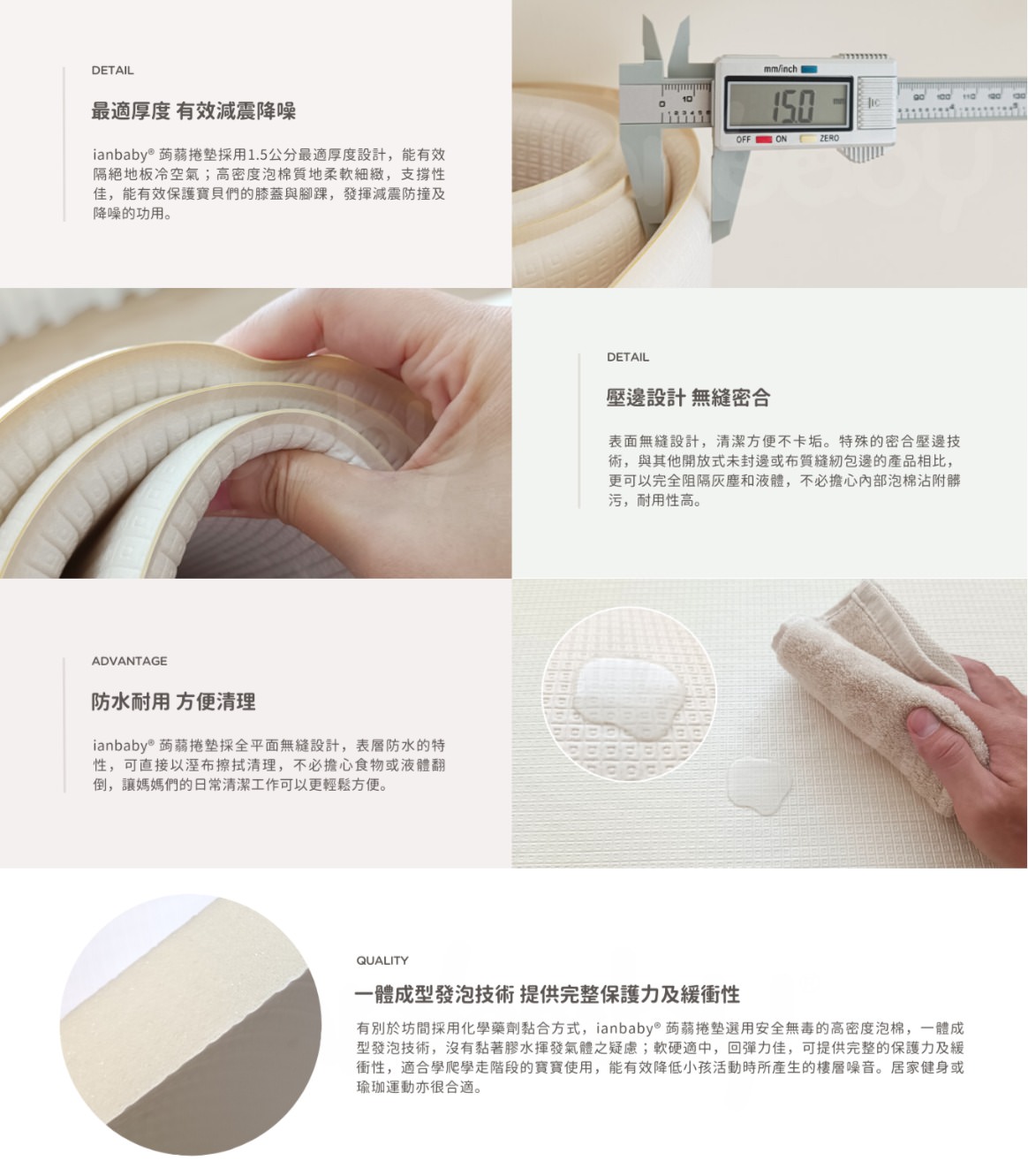 DETAIL

最適厚度 有效減震降噪

ianbaby® 蒟蒻捲墊採用1.5公分最適厚度設計，能有效隔絕地板冷空氣；高密度泡棉質地柔軟細緻，支撐性佳，能有效保護寶貝們的膝蓋與腳踝，發揮減震防撞及降噪的功用。

mm/inch
15.0
OFF ON ZERO

DETAIL

壓邊設計 無縫密合

表面無縫設計，清潔方便不卡垢。特殊的密合壓邊技術，與其他開放式未封邊或布質縫紉包邊的產品相比，更可以完全阻隔灰塵和液體，不必擔心內部泡棉沾附髒污，耐用性高。

ADVANTAGE

防水耐用 方便清理

ianbaby® 蒟蒻捲墊採全平面無縫設計，表層防水的特性，可直接以溼布擦拭清理，不必擔心食物或液體翻倒，讓媽媽們的日常清潔工作可以更輕鬆方便。

QUALITY

一體成型發泡技術 提供完整保護力及緩衝性

有別於坊間採用化學藥劑黏合方式，ianbaby® 蒟蒻捲墊選用安全無毒的高密度泡棉，一體成型發泡技術，沒有黏著膠水揮發氣體之疑慮；軟硬適中，回彈力佳，可提供完整的保護力及緩衝性，適合學爬學走階段的寶寶使用，能有效降低小孩活動時所產生的樓層噪音。居家健身或瑜珈運動亦很合適。