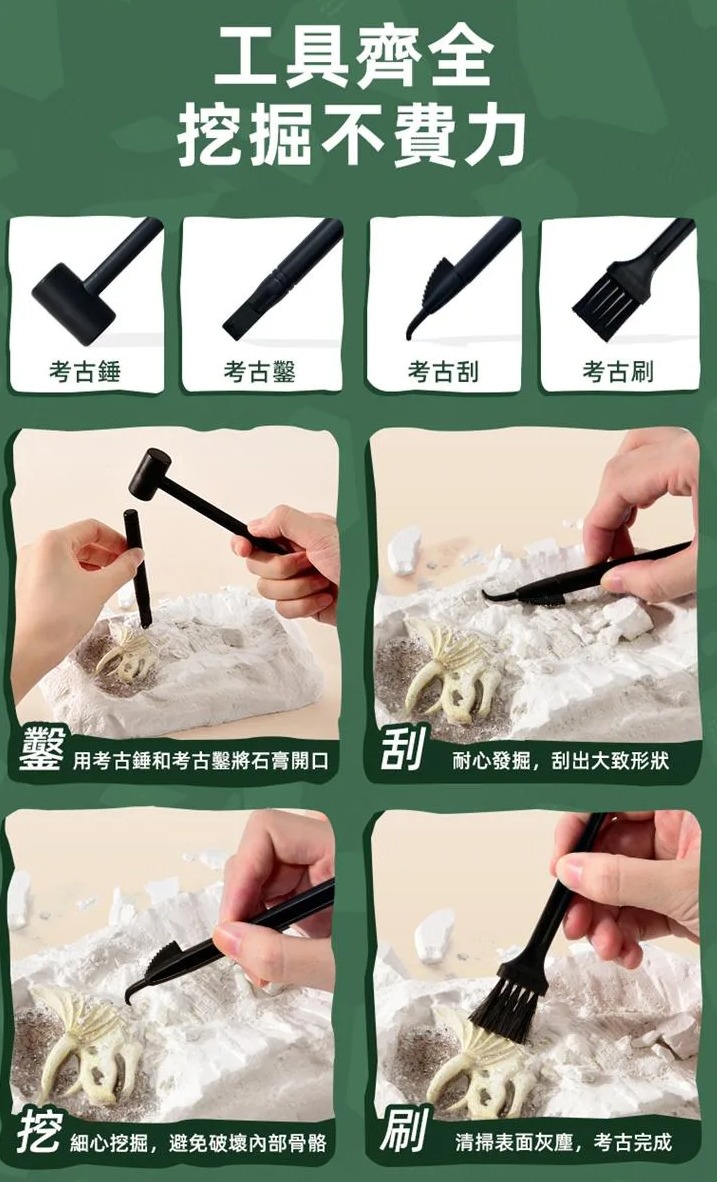 工具齊全
挖掘不費力

考古錘

考古鑿

考古刮

考古刷

鑿 用考古錘和考古鑿將石膏開口

刮 耐心發掘，刮出大致形狀

挖 細心挖掘，避免破壞內部骨骼

刷 清掃表面灰塵，考古完成