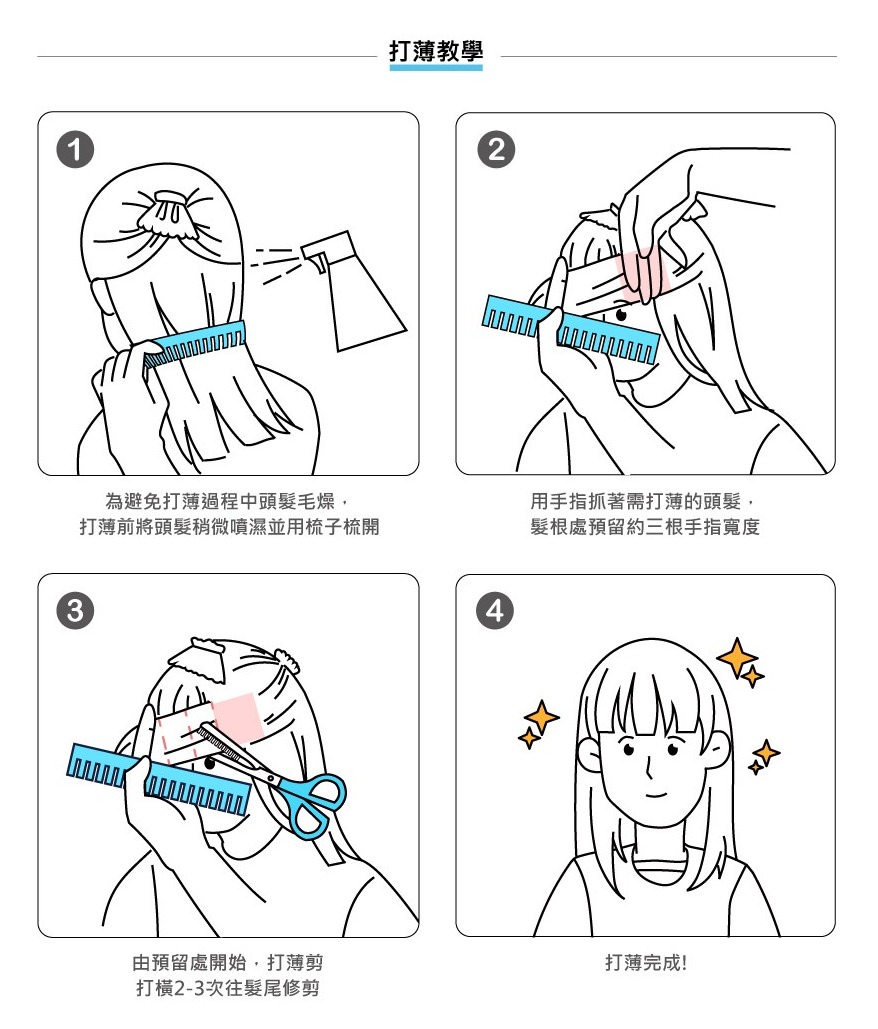 打薄教學

1

為避免打薄過程中頭髮毛燥，
打薄前將頭髮稍微噴濕並用梳子梳開

2

用手指抓著需打薄的頭髮，
髮根處預留約三根手指寬度

3

由預留處開始，打薄剪
打橫2-3次往髮尾修剪

4

打薄完成!