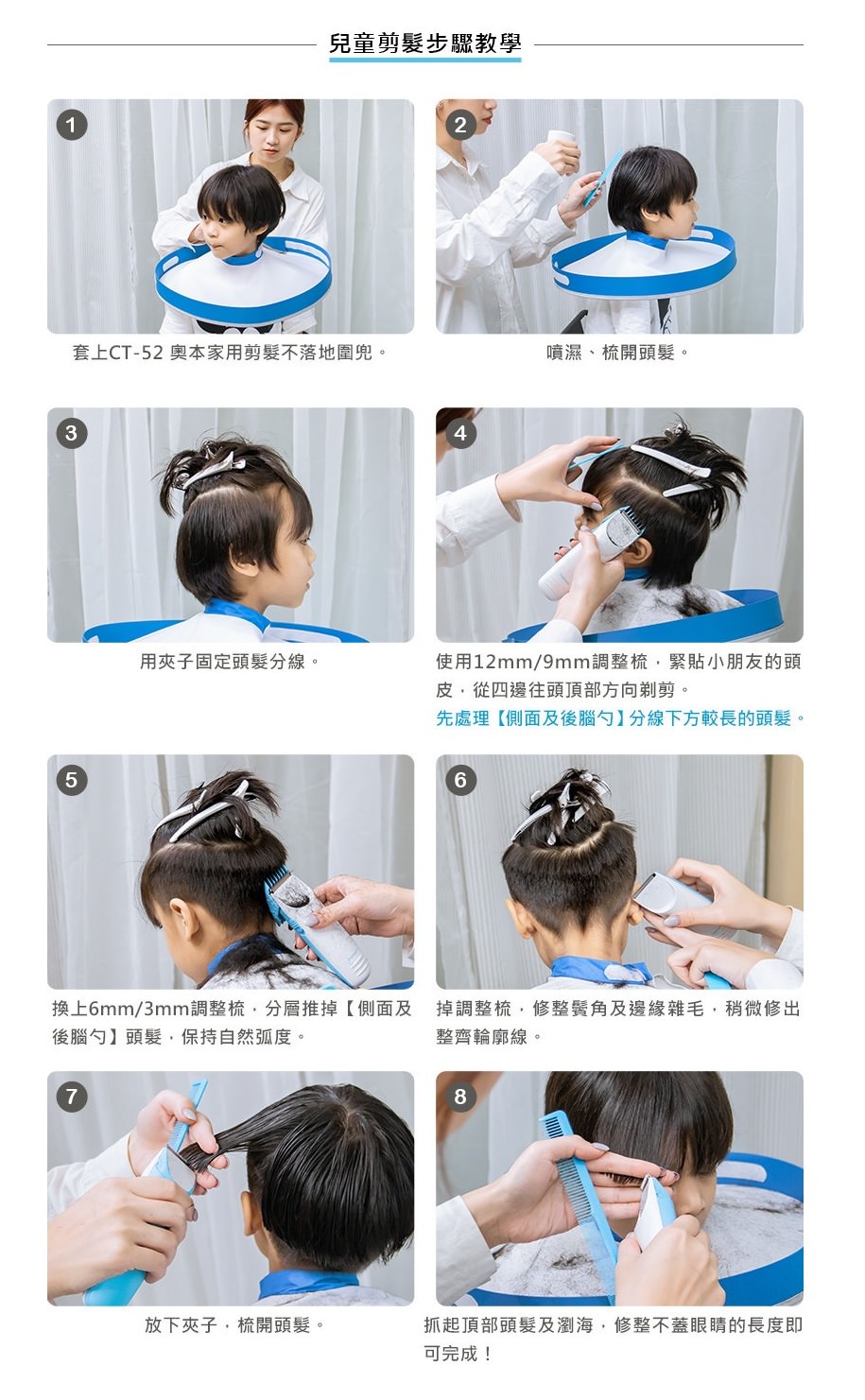 兒童剪髮步驟教學

1
套上CT-52 奧本家用剪髮不落地圍兜。

2
噴濕、梳開頭髮。

3
用夾子固定頭髮分線。

4
使用12mm/9mm調整梳，緊貼小朋友的頭皮，從四邊往頭頂部方向剃剪。
先處理【側面及後腦勺】分線下方較長的頭髮。

5
換上6mm/3mm調整梳，分層推掉【側面及後腦勺】頭髮，保持自然弧度。

6
掉調整梳，修整鬢角及邊緣雜毛，稍微修出整齊輪廓線。

7
放下夾子，梳開頭髮。

8
抓起頂部頭髮及瀏海，修整不蓋眼睛的長度即可完成！