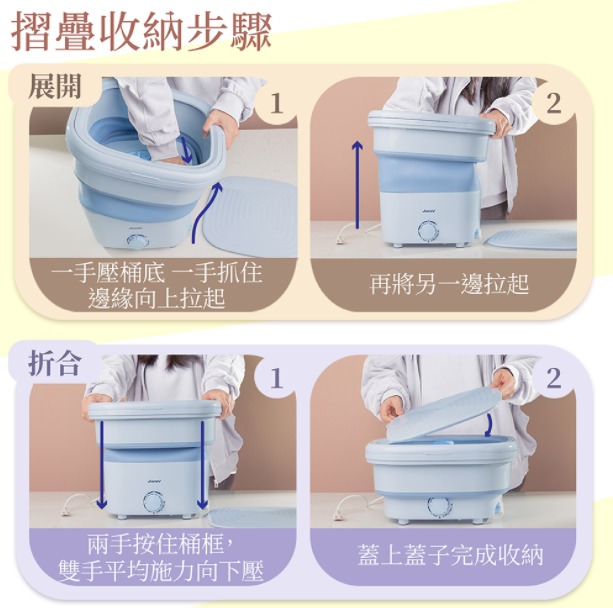 摺疊收納步驟

展開

1

一手壓桶底 一手抓住邊緣向上拉起

2

再將另一邊拉起

折合

1

兩手按住桶框，雙手平均施力向下壓

2

蓋上蓋子完成收納